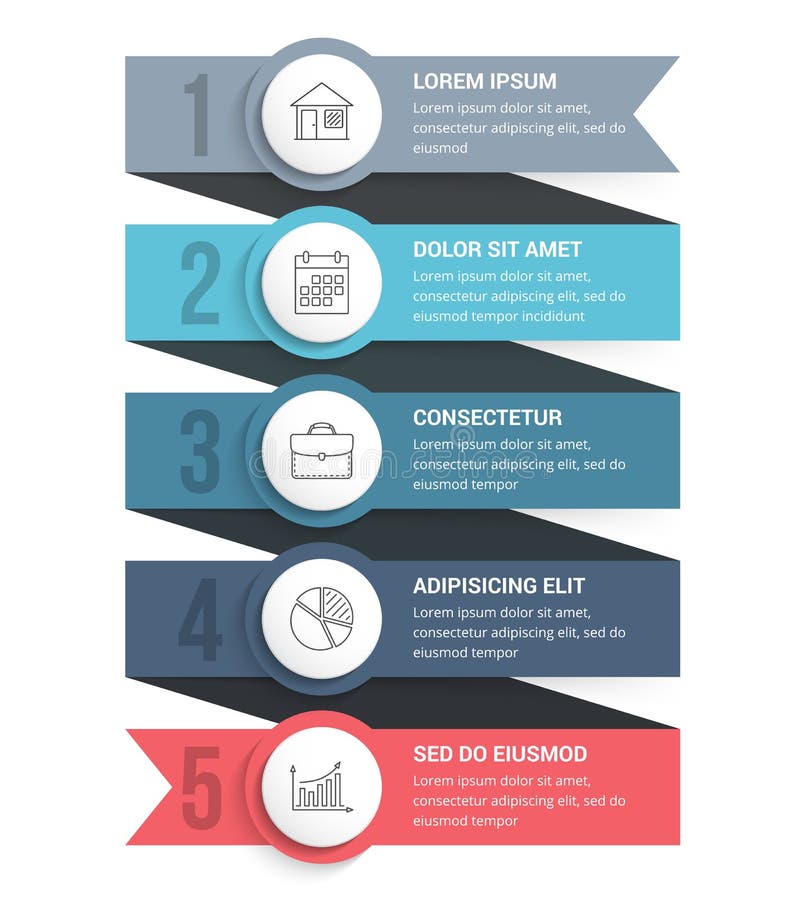 1
LOREM IPSUM
Lorem ipsum dolor sit amet, consectetur adipiscing elit, sed do eiusmod

2
DOLOR SIT AMET
Lorem ipsum dolor sit amet, consectetur adipiscing elit, sed do eiusmod tempor incididunt

3
CONSECTETUR
Lorem ipsum dolor sit amet, consectetur adipiscing elit, sed do eiusmod tempor

dreamstime

4
ADIPISICING ELIT
Lorem ipsum dolor sit amet, consectetur adipiscing elit, sed do eiusmod tempor

5
SED DO EIUSMOD
Lorem ipsum dolor sit amet, consectetur adipiscing elit, sed do eiusmod tempor