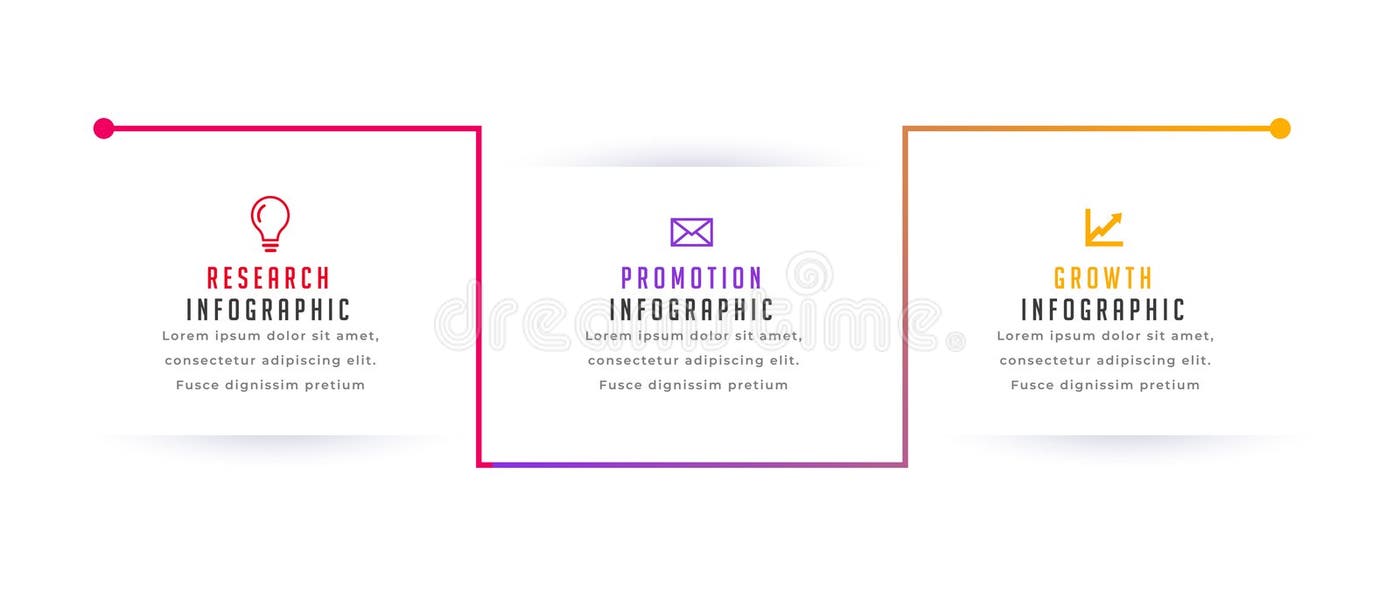 RESEARCH
INFOGRAPHIC
Lorem ipsum dolor sit amet, consectetur adipiscing elit. Fusce dignissim pretium

PROMOTION
INFOGRAPHIC
Lorem ipsum dolor sit amet, consectetur adipiscing elit. Fusce dignissim pretium

GROWTH
INFOGRAPHIC
Lorem ipsum dolor sit amet, consectetur adipiscing elit. Fusce dignissim pretium

dreamstime