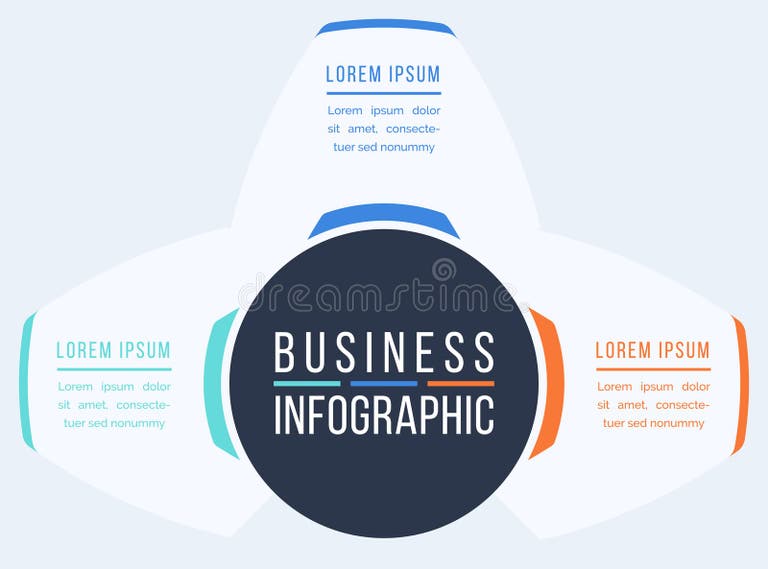 LOREM IPSUM

Lorem ipsum dolor sit amet, consectetuer sed nonummy

dreamstime

LOREM IPSUM

Lorem ipsum dolor sit amet, consectetuer sed nonummy

BUSINESS INFOGRAPHIC

LOREM IPSUM

Lorem ipsum dolor sit amet, consectetuer sed nonummy