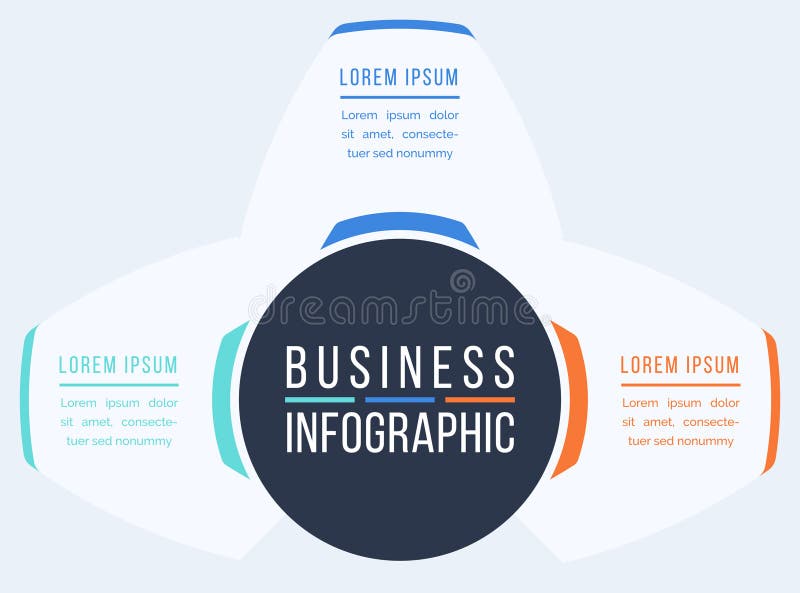 LOREM IPSUM

Lorem ipsum dolor sit amet, consectetuer sed nonummy

dreamstime

LOREM IPSUM

Lorem ipsum dolor sit amet, consectetuer sed nonummy

BUSINESS INFOGRAPHIC

LOREM IPSUM

Lorem ipsum dolor sit amet, consectetuer sed nonummy