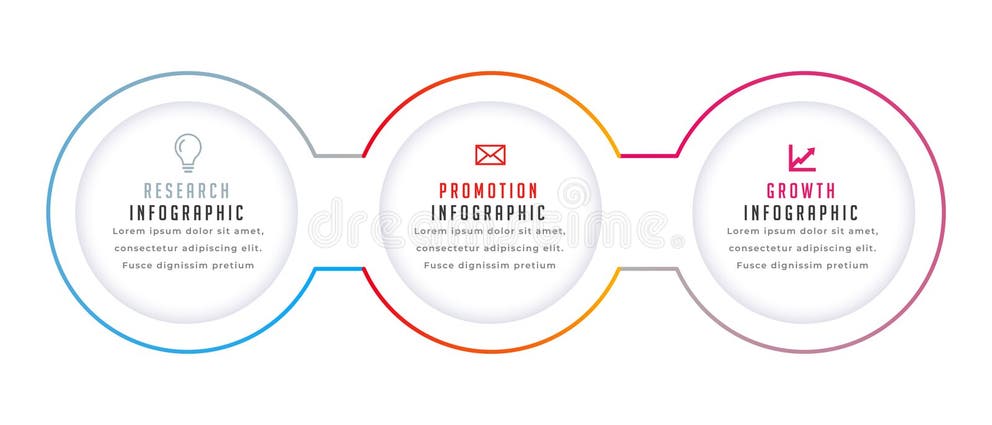 RESEARCH
INFOGRAPHIC
Lorem ipsum dolor sit amet, consectetur adipiscing elit. Fusce dignissim pretium

PROMOTION
INFOGRAPHIC
Lorem ipsum dolor sit amet, consectetur adipiscing elit. Fusce dignissim pretium

GROWTH
INFOGRAPHIC
Lorem ipsum dolor sit amet, consectetur adipiscing elit. Fusce dignissim pretium

dreamstime