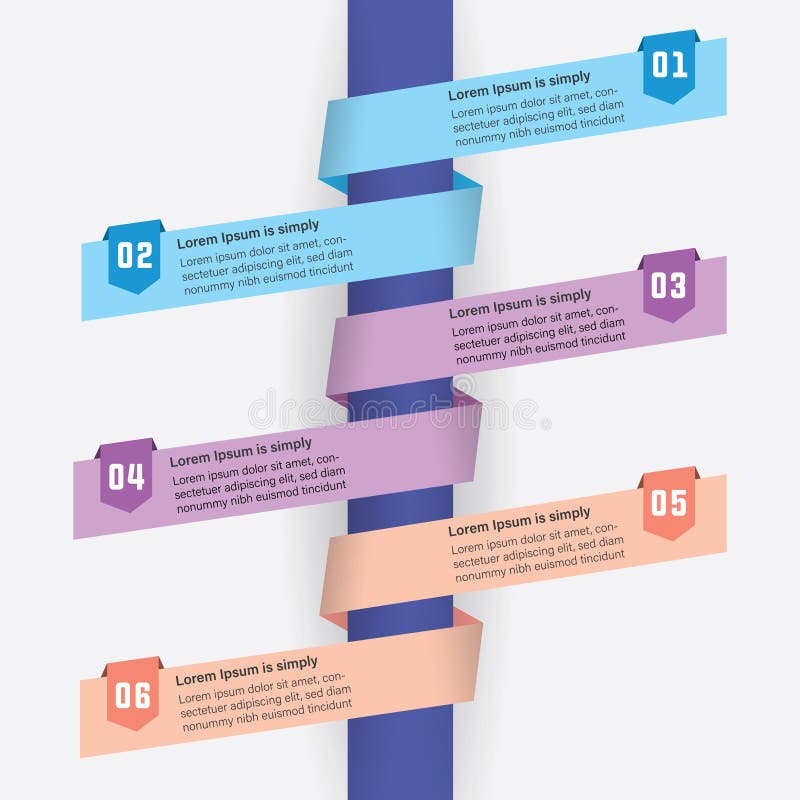 01
Lorem Ipsum is simply
Lorem ipsum dolor sit amet, consectetuer adipiscing elit, sed diam nonummy nibh euismod tincidunt

02
Lorem Ipsum is simply
Lorem ipsum dolor sit amet, consectetuer adipiscing elit, sed diam nonummy nibh euismod tincidunt

03
Lorem Ipsum is simply
Lorem ipsum dolor sit amet, consectetuer adipiscing elit, sed diam nonummy nibh euismod tincidunt

dreamstime

04
Lorem Ipsum is simply
Lorem ipsum dolor sit amet, consectetuer adipiscing elit, sed diam nonummy nibh euismod tincidunt

05
Lorem Ipsum is simply
Lorem ipsum dolor sit amet, consectetuer adipiscing elit, sed diam nonummy nibh euismod tincidunt

06
Lorem Ipsum is simply
Lorem ipsum dolor sit amet, consectetuer adipiscing elit, sed diam nonummy nibh euismod tincidunt