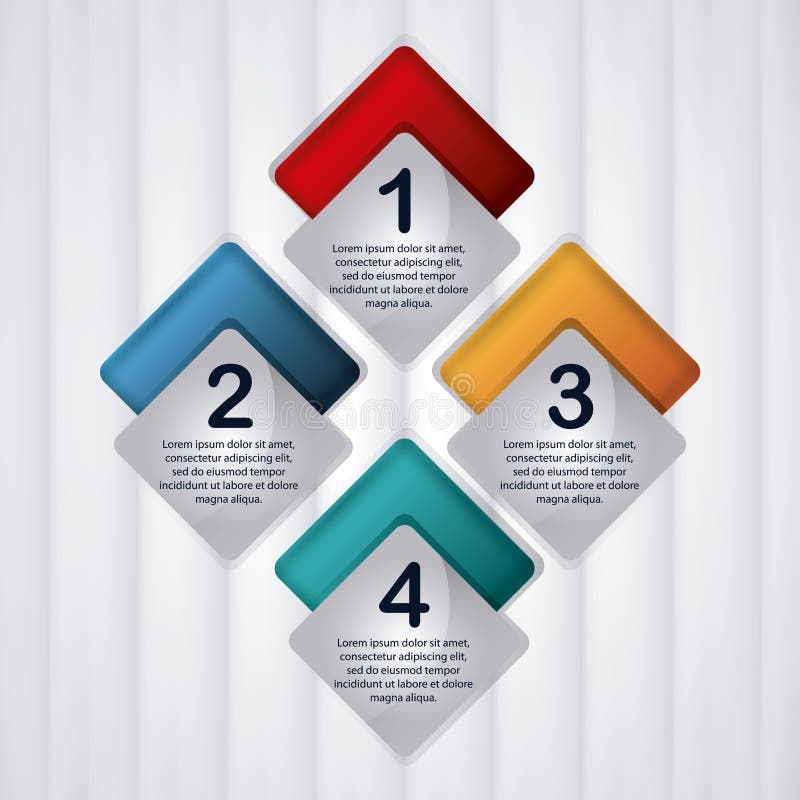 1

Lorem ipsum dolor sit amet, consectetur adipiscing elit, sed do eiusmod tempor incididunt ut labore et dolore magna aliqua.

2

Lorem ipsum dolor sit amet, consectetur adipiscing elit, sed do eiusmod tempor incididunt ut labore et dolore magna aliqua.

3

Lorem ipsum dolor sit amet, consectetur adipiscing elit, sed do eiusmod tempor incididunt ut labore et dolore magna aliqua.

4

Lorem ipsum dolor sit amet, consectetur adipiscing elit, sed do eiusmod tempor incididunt ut labore et dolore magna aliqua.