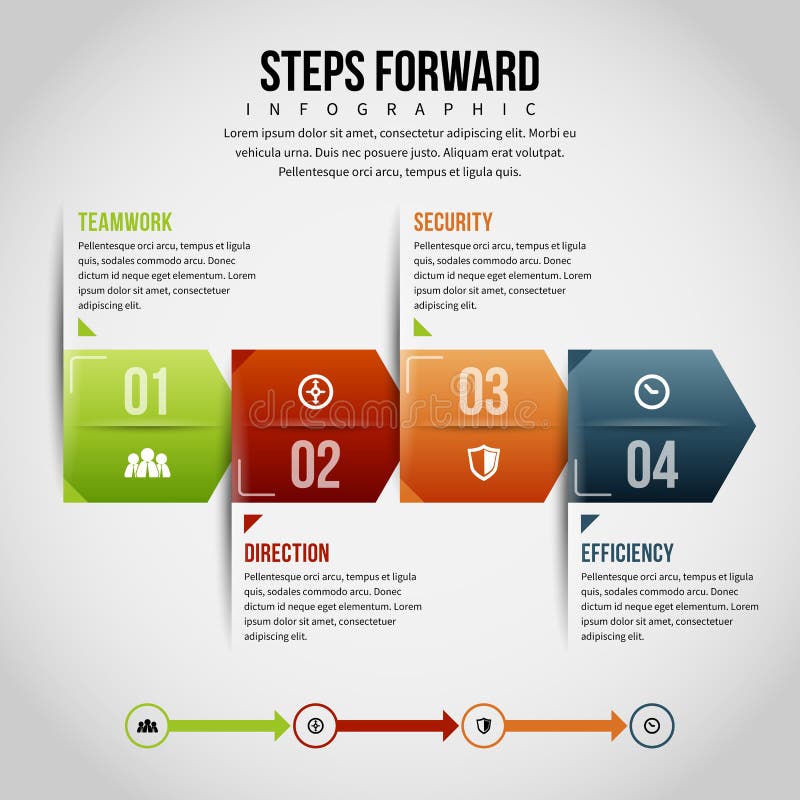 STEPS FORWARD
INFOGRAPHIC

Lorem ipsum dolor sit amet, consectetur adipiscing elit. Morbi eu vehicula urna. Duis nec posuere justo. Aliquam erat volutpat. Pellentesque orci arcu, tempus et ligula quis.

TEAMWORK
Pellentesque orci arcu, tempus et ligula quis, sodales commodo arcu. Donec dictum id neque eget elementum. Lorem ipsum dolor sit amet, consectetuer adipiscing elit.

SECURITY
Pellentesque orci arcu, tempus et ligula quis, sodales commodo arcu. Donec dictum id neque eget elementum. Lorem ipsum dolor sit amet, consectetuer adipiscing elit.

01
02
03
04

dreamstime

DIRECTION
Pellentesque orci arcu, tempus et ligula quis, sodales commodo arcu. Donec dictum id neque eget elementum. Lorem ipsum dolor sit amet, consectetuer adipiscing elit.

EFFICIENCY
Pellentesque orci arcu, tempus et ligula quis, sodales commodo arcu. Donec dictum id neque eget elementum. Lorem ipsum dolor sit amet, consectetuer adipiscing elit.