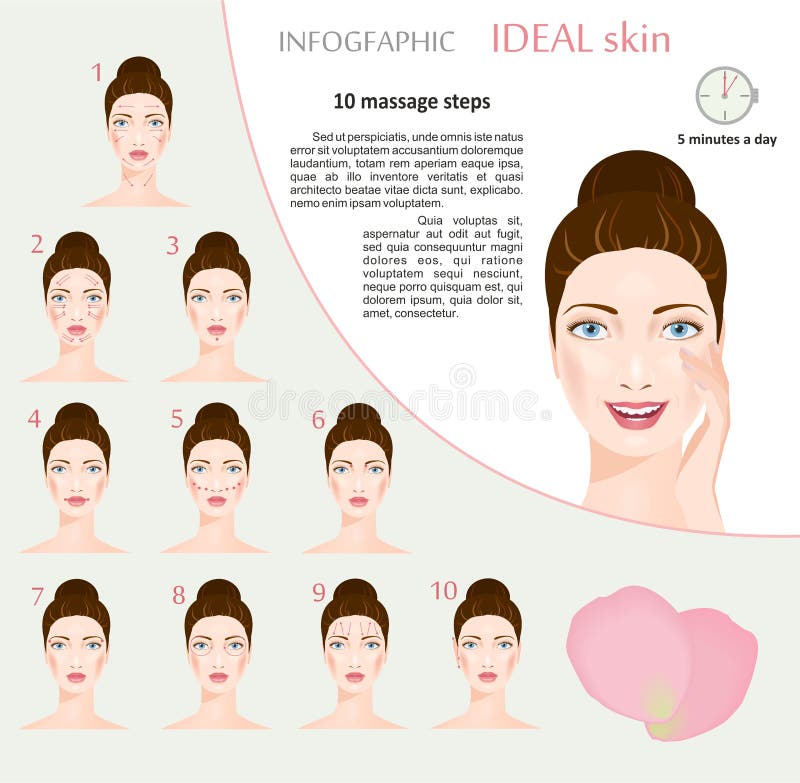 INFOGFAPHIC IDEAL skin

10 massage steps

5 minutes a day

Sed ut perspiciatis, unde omnis iste natus error sit voluptatem accusantium doloremque laudantium, totam rem aperiam eaque ipsa, quae ab illo inventore veritatis et quasi architecto beatae vitae dicta sunt, explicabo. nemo enim ipsam voluptatem.

Quia voluptas sit, aspernatur aut odit aut fugit, sed quia consequuntur magni dolores eos, qui ratione voluptatem sequi nesciunt, neque porro quisquam est, qui dolorem ipsum, quia dolor sit, amet, consectetur.

1

2

3

4

5

6

7

8

9

10

dreamstime