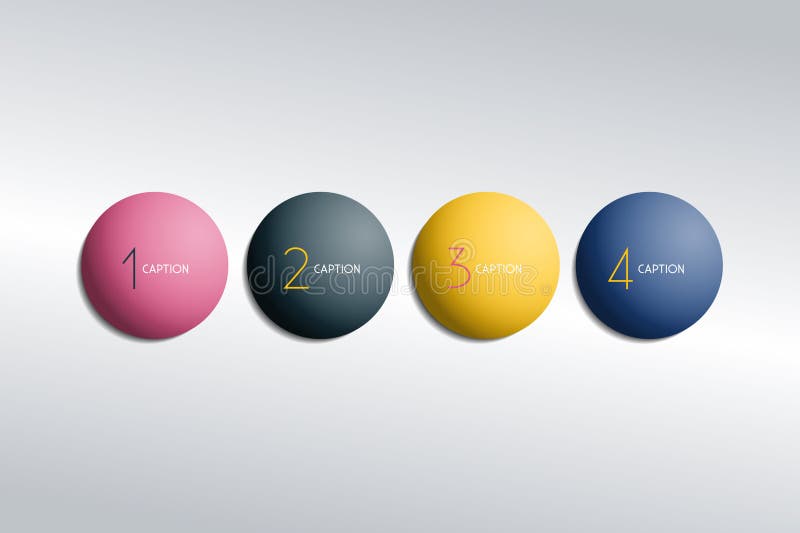 1 CAPTION
2 CAPTION
3 CAPTION
4 CAPTION

dreamstime