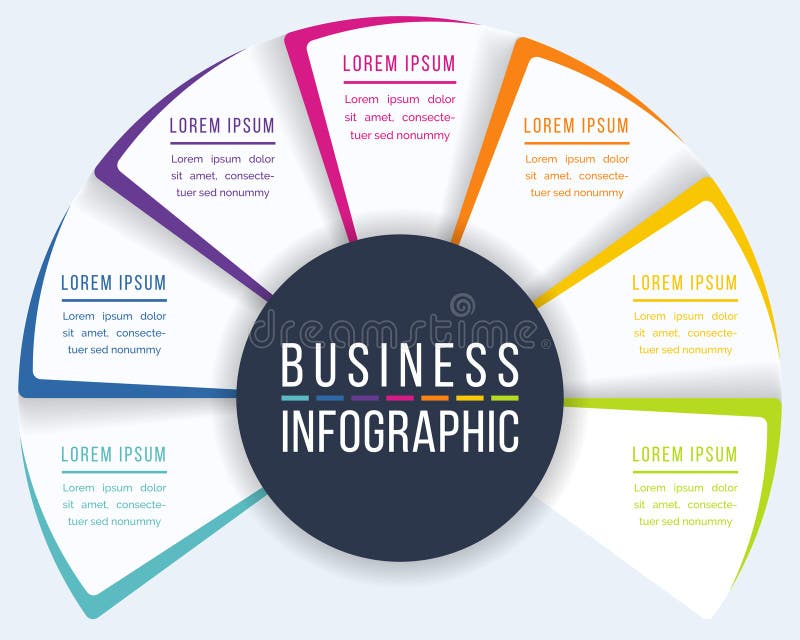 LOREM IPSUM
Lorem ipsum dolor sit amet, consectetuer sed nonummy

LOREM IPSUM
Lorem ipsum dolor sit amet, consectetuer sed nonummy

LOREM IPSUM
Lorem ipsum dolor sit amet, consectetuer sed nonummy

LOREM IPSUM
Lorem ipsum dolor sit amet, consectetuer sed nonummy

LOREM IPSUM
Lorem ipsum dolor sit amet, consectetuer sed nonummy

LOREM IPSUM
Lorem ipsum dolor sit amet, consectetuer sed nonummy

LOREM IPSUM
Lorem ipsum dolor sit amet, consectetuer sed nonummy

dreamstime

BUSINESS
INFOGRAPHIC