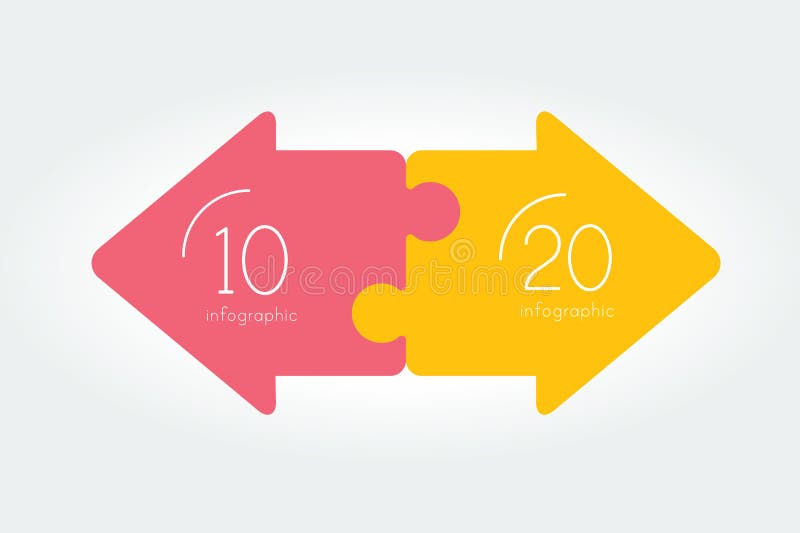 10
infographic

20
infographic

dreamstime