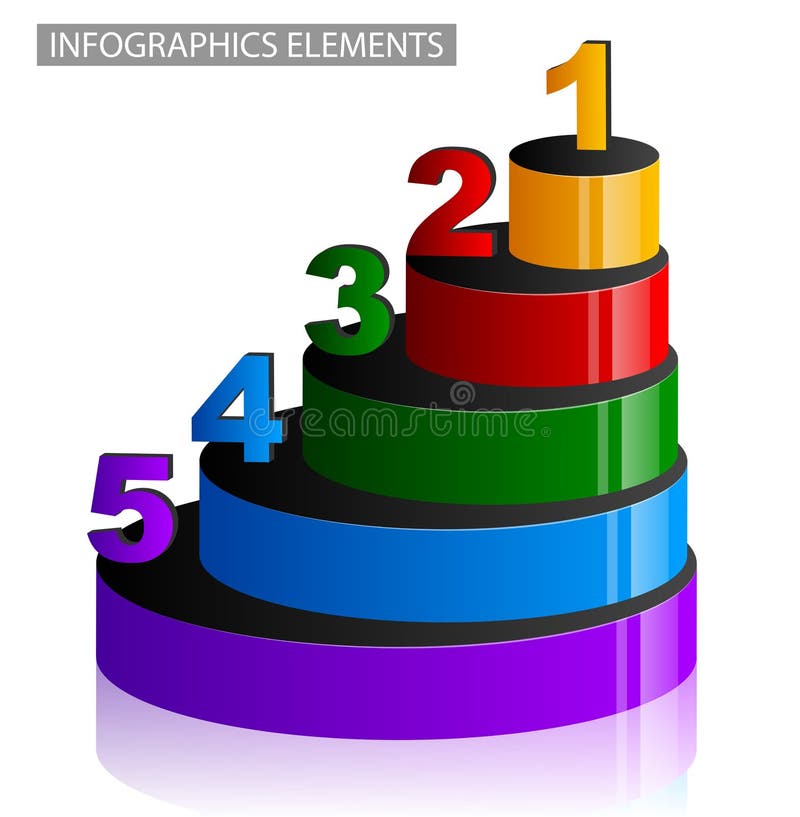 INFOGRAPHICS ELEMENTS

1
2
3
4
5

dreamstime