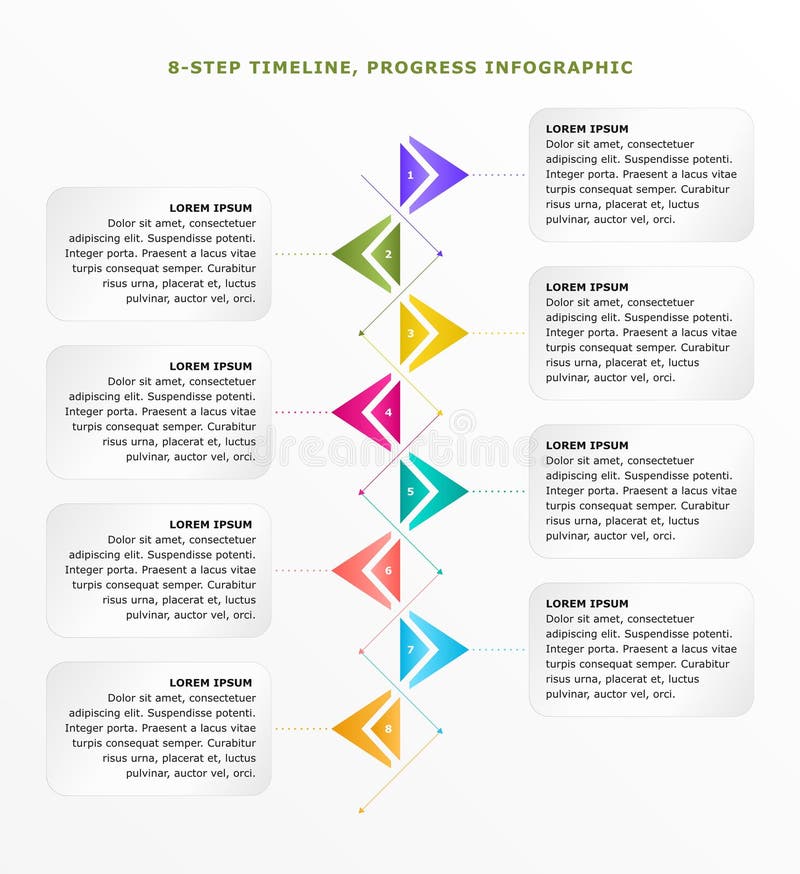 8-STEP TIMELINE, PROGRESS INFOGRAPHIC

1

LOREM IPSUM
Dolor sit amet, consectetuer adipiscing elit. Suspendisse potenti. Integer porta. Praesent a lacus vitae turpis consequat semper. Curabitur risus urna, placerat et, luctus pulvinar, auctor vel, orci.

2

LOREM IPSUM
Dolor sit amet, consectetuer adipiscing elit. Suspendisse potenti. Integer porta. Praesent a lacus vitae turpis consequat semper. Curabitur risus urna, placerat et, luctus pulvinar, auctor vel, orci.

3

LOREM IPSUM
Dolor sit amet, consectetuer adipiscing elit. Suspendisse potenti. Integer porta. Praesent a lacus vitae turpis consequat semper. Curabitur risus urna, placerat et, luctus pulvinar, auctor vel, orci.

4

LOREM IPSUM
Dolor sit amet, consectetuer adipiscing elit. Suspendisse potenti. Integer porta. Praesent a lacus vitae turpis consequat semper. Curabitur risus urna, placerat et, luctus pulvinar, auctor vel, orci.

dreamstime

5

LOREM IPSUM
Dolor sit amet, consectetuer adipiscing elit. Suspendisse potenti. Integer porta. Praesent a lacus vitae turpis consequat semper. Curabitur risus urna, placerat et, luctus pulvinar, auctor vel, orci.

6

LOREM IPSUM
Dolor sit amet, consectetuer adipiscing elit. Suspendisse potenti. Integer porta. Praesent a lacus vitae turpis consequat semper. Curabitur risus urna, placerat et, luctus pulvinar, auctor vel, orci.

7

LOREM IPSUM
Dolor sit amet, consectetuer adipiscing elit. Suspendisse potenti. Integer porta. Praesent a lacus vitae turpis consequat semper. Curabitur risus urna, placerat et, luctus pulvinar, auctor vel, orci.

8

LOREM IPSUM
Dolor sit amet, consectetuer adipiscing elit. Suspendisse potenti. Integer porta. Praesent a lacus vitae turpis consequat semper. Curabitur risus urna, placerat et, luctus pulvinar, auctor vel, orci.