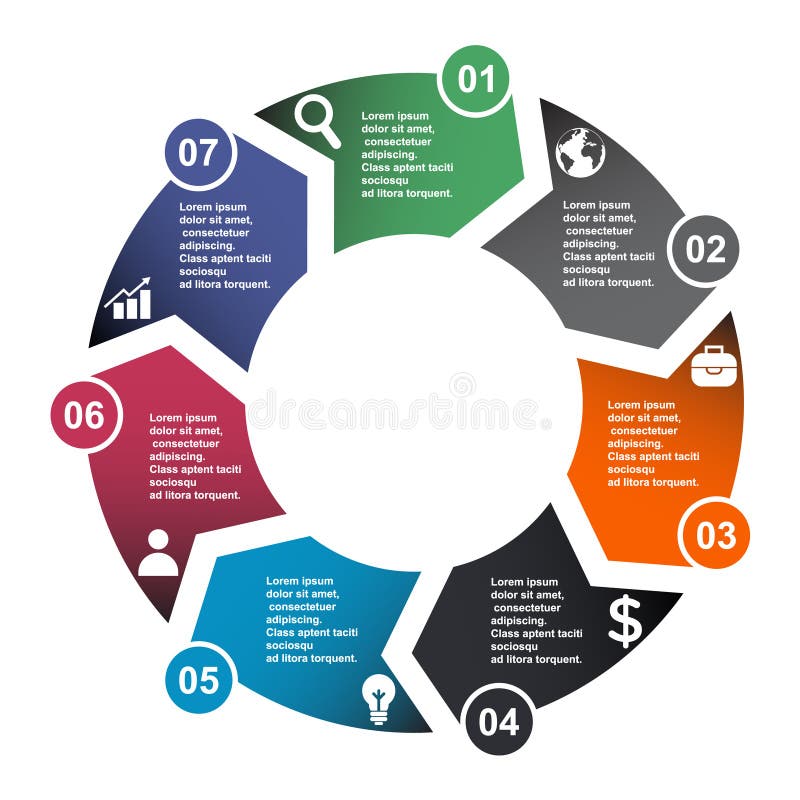 01

Lorem ipsum dolor sit amet, consectetuer adipiscing. Class aptent taciti sociosqu ad litora torquent.

02

Lorem ipsum dolor sit amet, consectetuer adipiscing. Class aptent taciti sociosqu ad litora torquent.

03

Lorem ipsum dolor sit amet, consectetuer adipiscing. Class aptent taciti sociosqu ad litora torquent.

04

Lorem ipsum dolor sit amet, consectetuer adipiscing. Class aptent taciti sociosqu ad litora torquent.

$

05

Lorem ipsum dolor sit amet, consectetuer adipiscing. Class aptent taciti sociosqu ad litora torquent.

06

Lorem ipsum dolor sit amet, consectetuer adipiscing. Class aptent taciti sociosqu ad litora torquent.

07

Lorem ipsum dolor sit amet, consectetuer adipiscing. Class aptent taciti sociosqu ad litora torquent.

dreamstime.