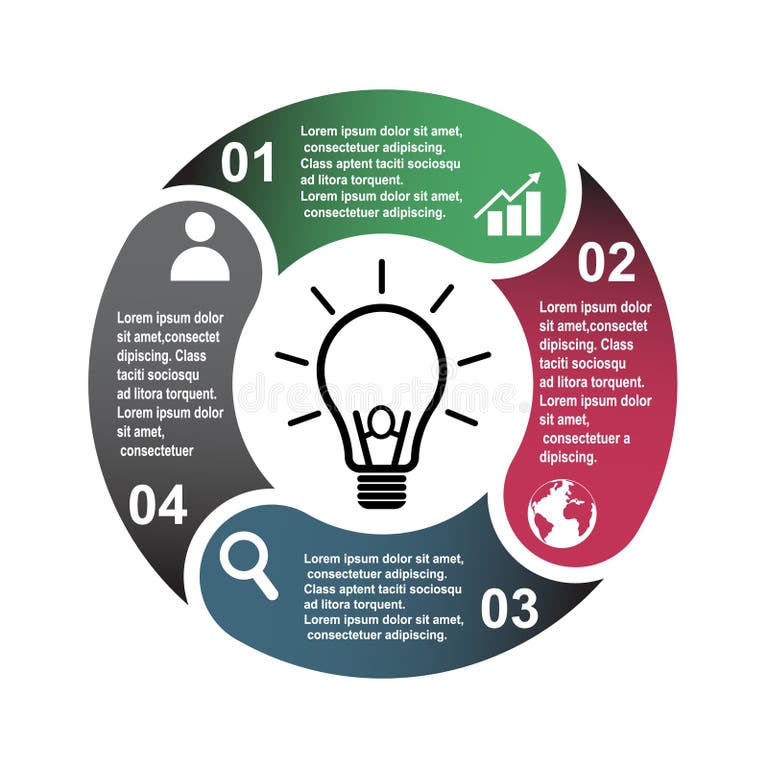 01

Lorem ipsum dolor sit amet, consectetuer adipiscing. Class aptent taciti sociosqu ad litora torquent. Lorem ipsum dolor sit amet, consectetuer adipiscing.

02

Lorem ipsum dolor sit amet,consectet dipiscing. Class taciti sociosqu ad litora torquent. Lorem ipsum dolor sit amet, consectetuer a dipiscing.

03

Lorem ipsum dolor sit amet, consectetuer adipiscing. Class aptent taciti sociosqu ad litora torquent. Lorem ipsum dolor sit amet, consectetuer adipiscing.

04

Lorem ipsum dolor sit amet,consectet dipiscing. Class taciti sociosqu ad litora torquent. Lorem ipsum dolor sit amet, consectetuer

dreamstime