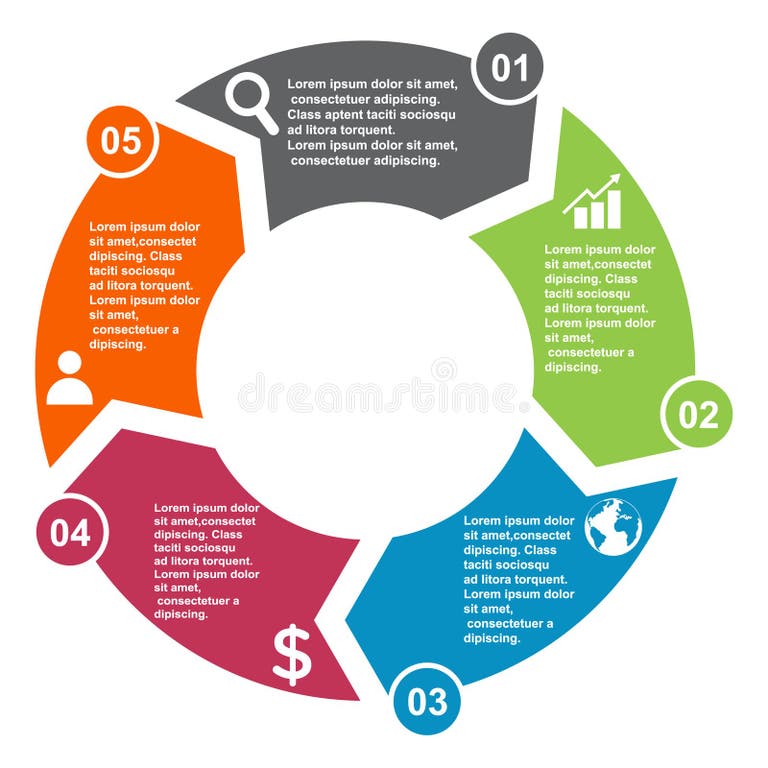 01

Lorem ipsum dolor sit amet, consectetuer adipiscing. Class aptent taciti sociosqu ad litora torquent. Lorem ipsum dolor sit amet, consectetuer adipiscing.

02

Lorem ipsum dolor sit amet,consectet dipiscing. Class taciti sociosqu ad litora torquent. Lorem ipsum dolor sit amet, consectetuer a dipiscing.

03

Lorem ipsum dolor sit amet,consectet dipiscing. Class taciti sociosqu ad litora torquent. Lorem ipsum dolor sit amet, consectetuer a dipiscing.

04

Lorem ipsum dolor sit amet,consectet dipiscing. Class taciti sociosqu ad litora torquent. Lorem ipsum dolor sit amet, consectetuer a dipiscing.

$

05

Lorem ipsum dolor sit amet,consectet dipiscing. Class taciti sociosqu ad litora torquent. Lorem ipsum dolor sit amet, consectetuer a dipiscing.

dreamstime.