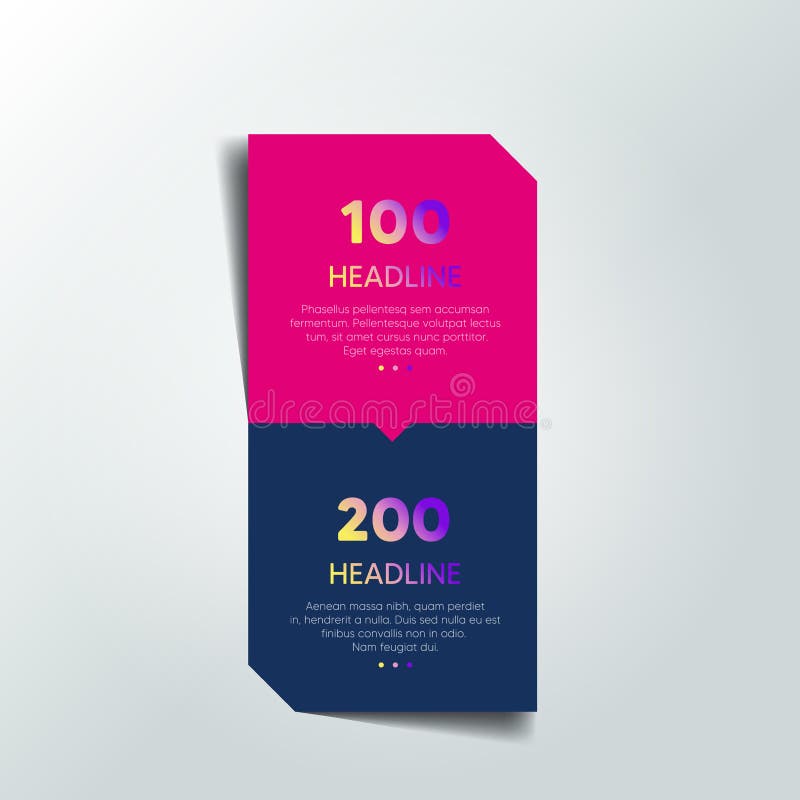 100

HEADLINE

Phasellus pellentesq sem accumsan fermentum. Pellentesque volutpat lectus tum, sit amet cursus nunc porttitor. Eget egestas quam.

dreamstime

200

HEADLINE

Aenean massa nibh, quam perdiet in, hendrerit a nulla. Duis sed nulla eu est finibus convallis non in odio. Nam feugiat dui.