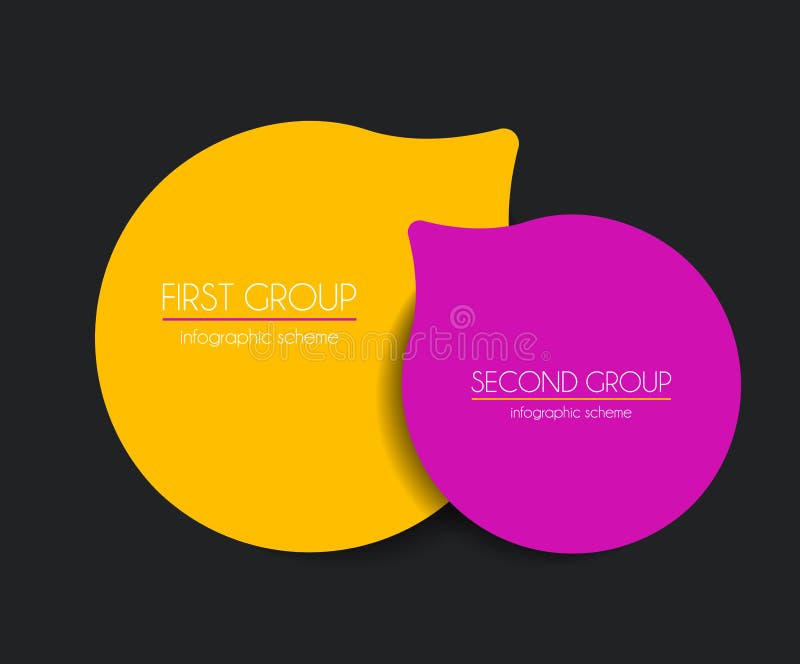 FIRST GROUP
infographic scheme

dreamstime

SECOND GROUP
infographic scheme