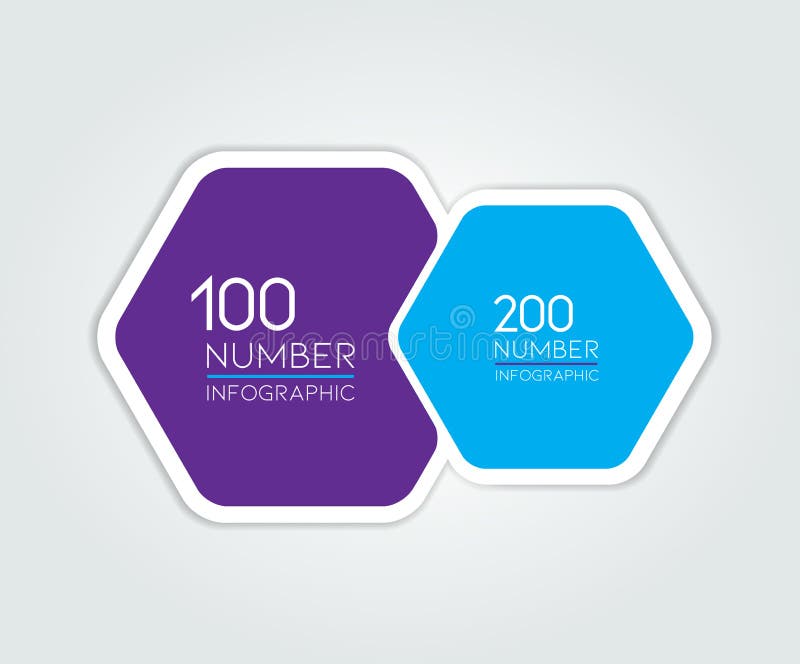 100
NUMBER
INFOGRAPHIC

200
NUMBER
INFOGRAPHIC

dreamstime