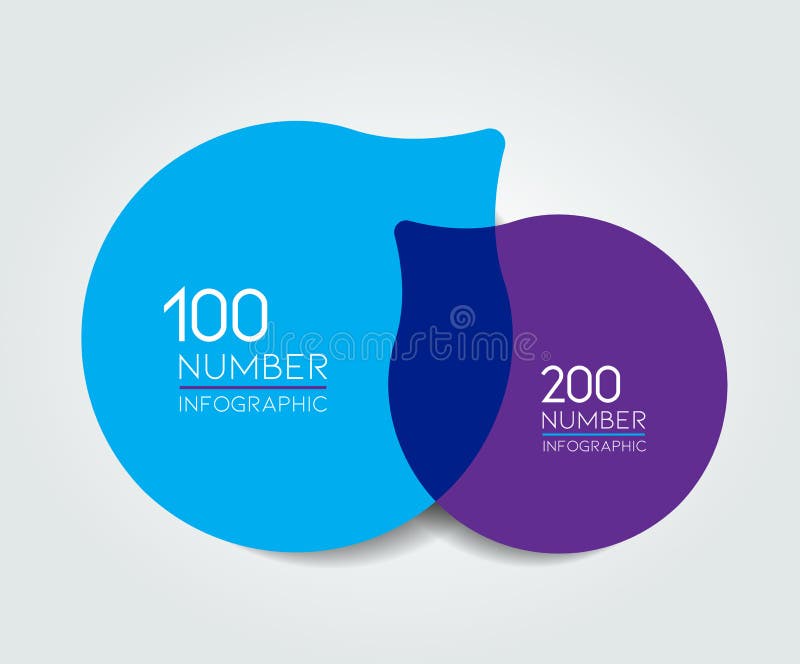 100
NUMBER
INFOGRAPHIC

dreamstime

200
NUMBER
INFOGRAPHIC