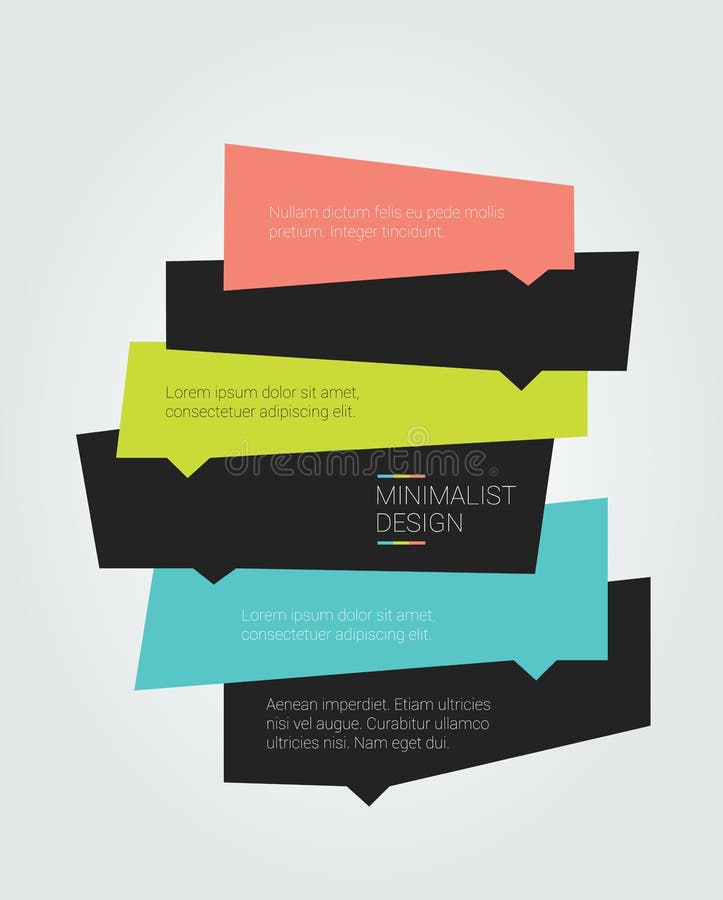 Nullam dictum felis eu pede mollis pretium. Integer tincidunt.

Lorem ipsum dolor sit amet, consectetuer adipiscing elit.

dreamstime

MINIMALIST
DESIGN

Lorem ipsum dolor sit amet, consectetuer adipiscing elit.

Aenean imperdiet. Etiam ultricies nisi vel augue. Curabitur ullamco ultricies nisi. Nam eget dui.