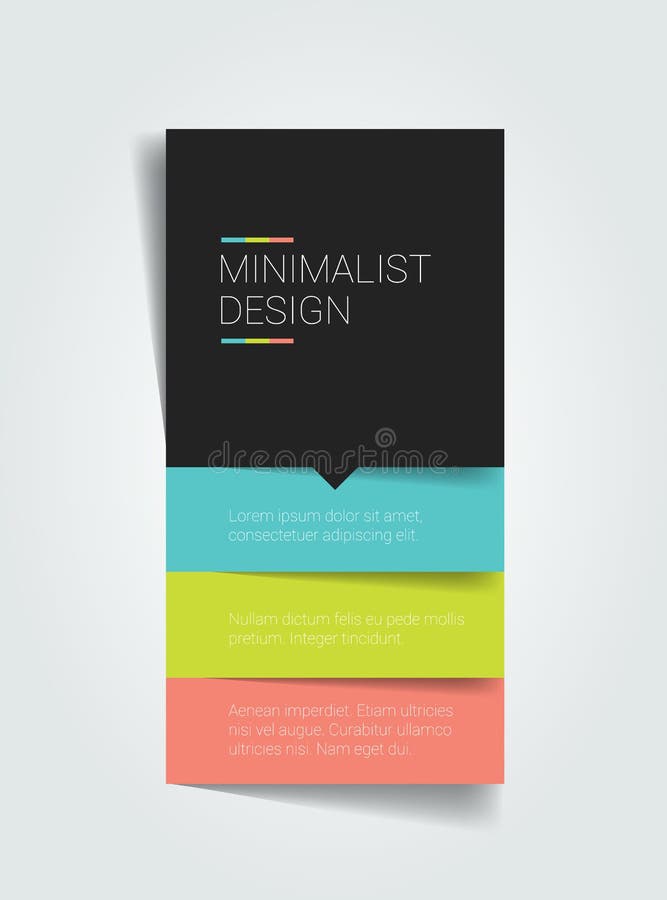 MINIMALIST DESIGN

dreamstime

Lorem ipsum dolor sit amet, consectetuer adipiscing elit.

Nullam dictum felis eu pede mollis pretium. Integer tincidunt.

Aenean imperdiet. Etiam ultricies nisi vel augue. Curabitur ullamco ultricies nisi. Nam eget dui.