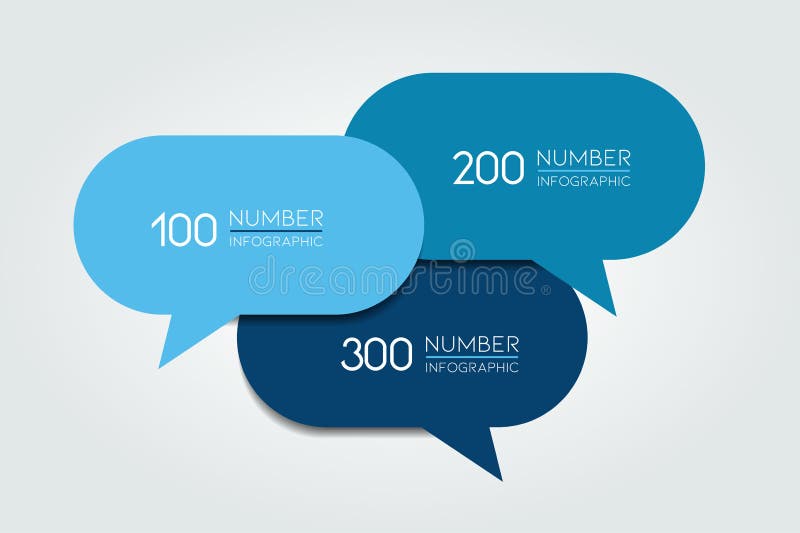 200 NUMBER
INFOGRAPHIC

100 NUMBER
INFOGRAPHIC

dreamstime

300 NUMBER
INFOGRAPHIC