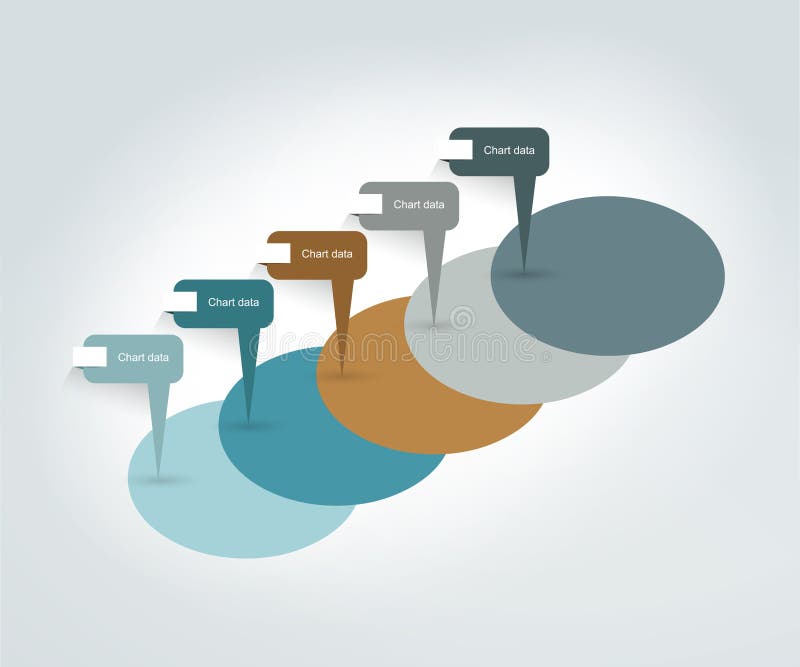 Chart data

Chart data

Chart data

Chart data

Chart data

dreamstime