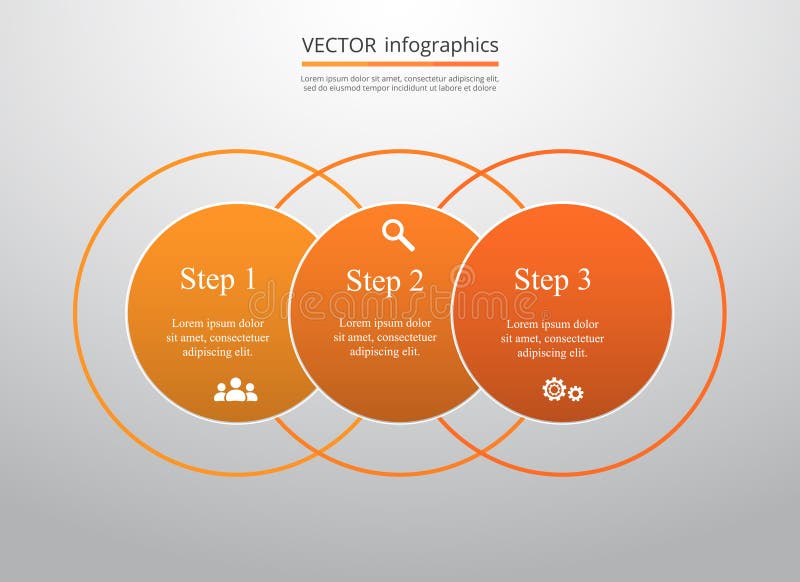 VECTOR infographics

Lorem ipsum dolor sit amet, consectetur adipiscing elit, sed do eiusmod tempor incididunt ut labore et dolore

Step 1

Lorem ipsum dolor sit amet, consectetuer adipiscing elit.

Step 2

Lorem ipsum dolor sit amet, consectetuer adipiscing elit.

Step 3

Lorem ipsum dolor sit amet, consectetuer adipiscing elit.

dreamstime