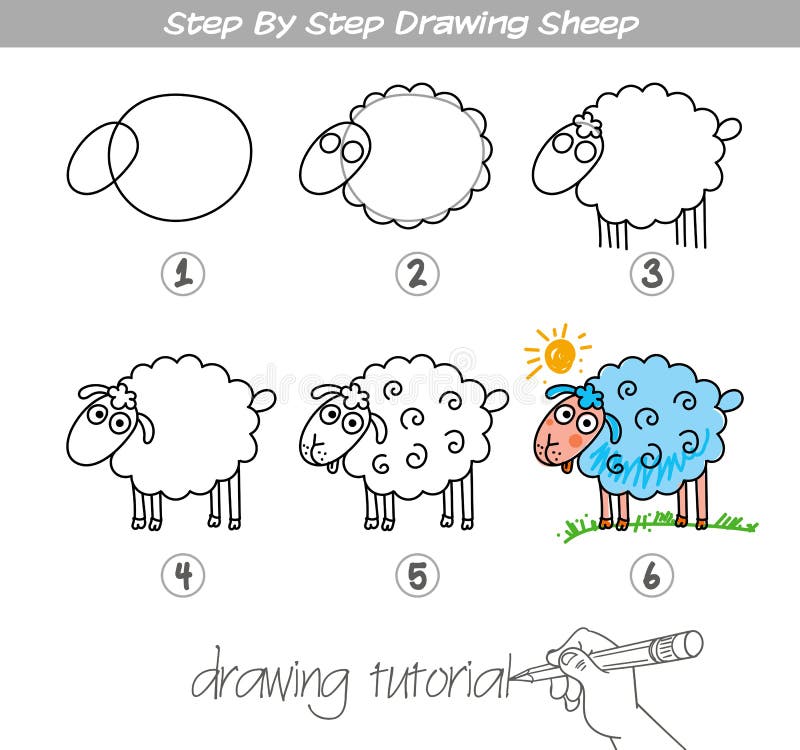 Step By Step Drawing Sheep

1

2

3

4

5

6

drawing tutorial