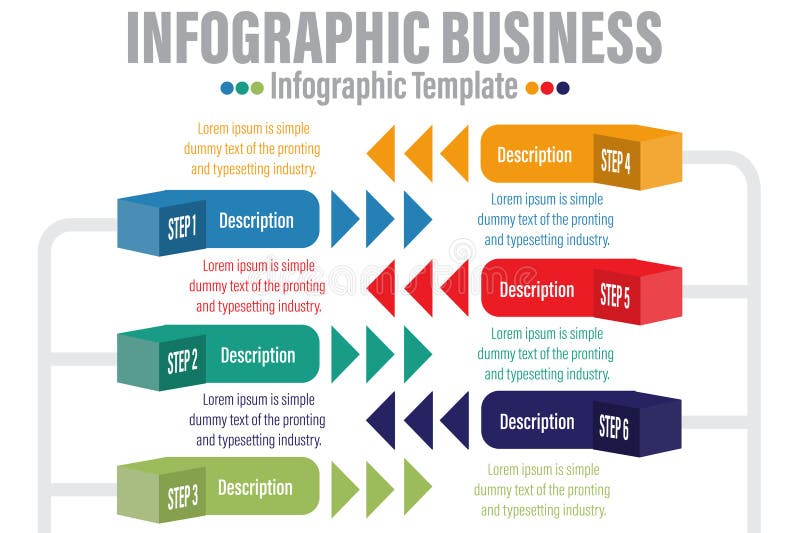 INFOGRAPHIC BUSINESS

Infographic Template

Lorem ipsum is simple dummy text of the pronting and typesetting industry.

Description STEP 4

STEP 1 Description

Lorem ipsum is simple dummy text of the pronting and typesetting industry.

Lorem ipsum is simple dummy text of the pronting and typesetting industry.

Description STEP 5

STEP 2 Description

Lorem ipsum is simple dummy text of the pronting and typesetting industry.

Lorem ipsum is simple dummy text of the pronting and typesetting industry.

Description STEP 6

STEP 3 Description

Lorem ipsum is simple dummy text of the pronting and typesetting industry.