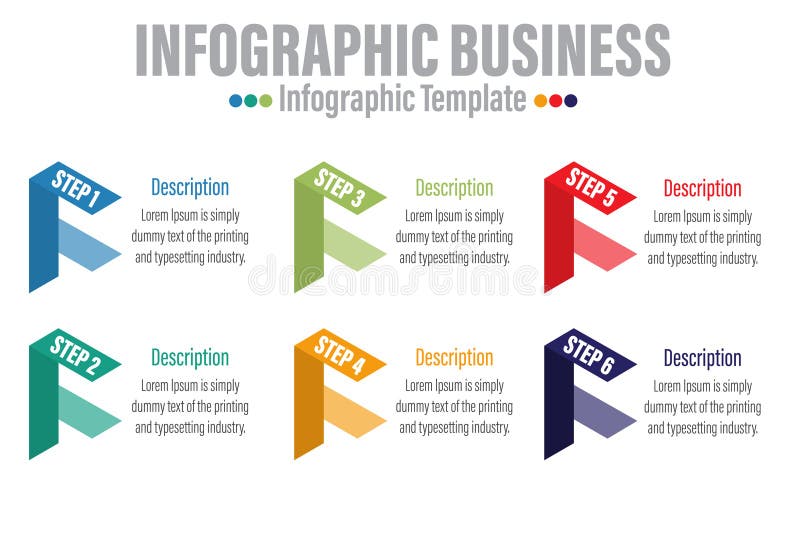 INFOGRAPHIC BUSINESS

Infographic Template

STEP 1

Description

Lorem Ipsum is simply dummy text of the printing and typesetting industry.

STEP 3

Description

Lorem Ipsum is simply dummy text of the printing and typesetting industry.

STEP 5

Description

Lorem Ipsum is simply dummy text of the printing and typesetting industry.

dreamstime

STEP 2

Description

Lorem Ipsum is simply dummy text of the printing and typesetting industry.

STEP 4

Description

Lorem Ipsum is simply dummy text of the printing and typesetting industry.

STEP 6

Description

Lorem Ipsum is simply dummy text of the printing and typesetting industry.