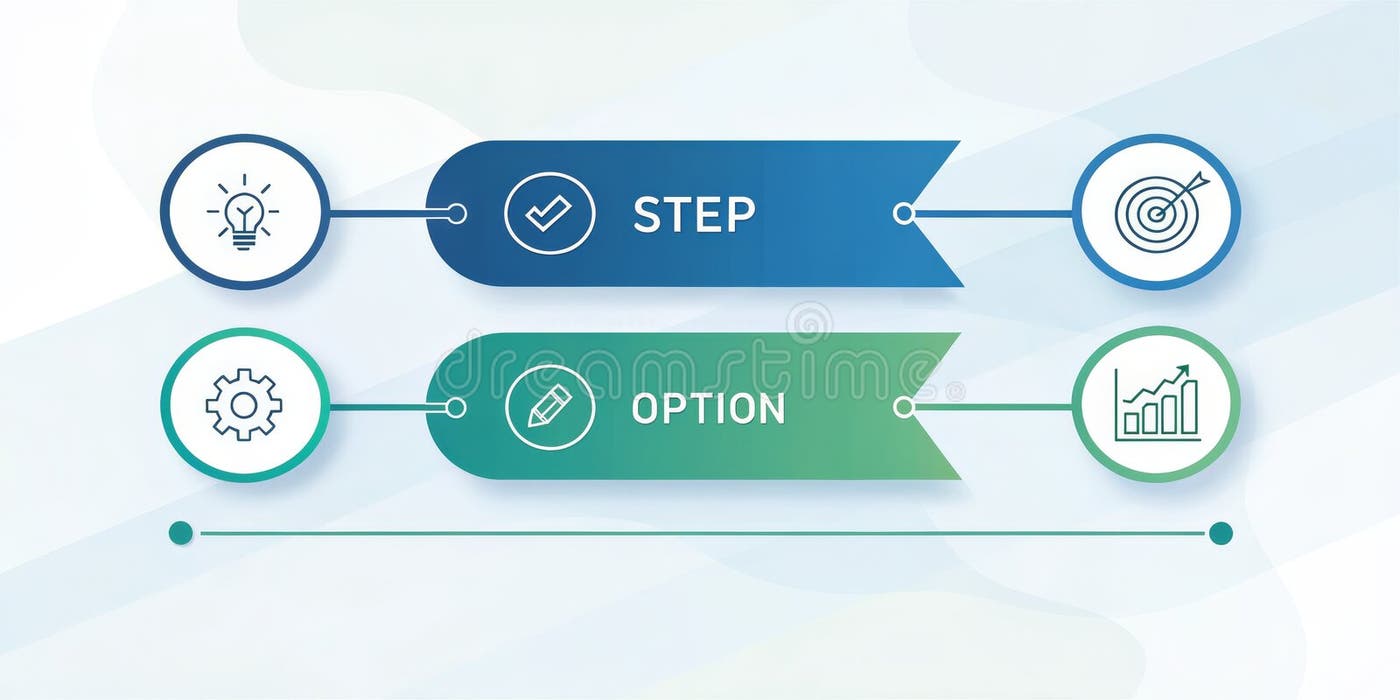 STEP

dreamstime

OPTION