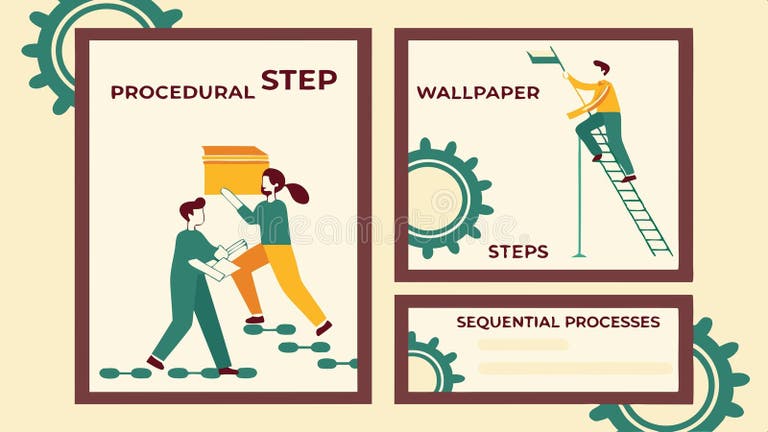 PROCEDURAL STEP

WALLPAPER

STEPS

SEQUENTIAL PROCESSES