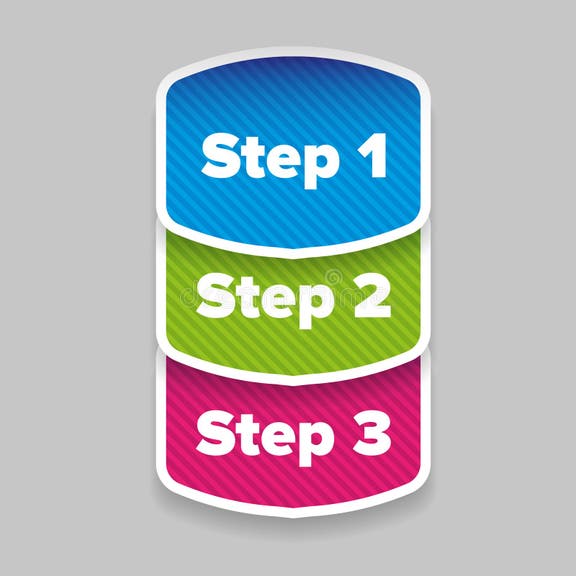 Step 1

Step 2

Step 3