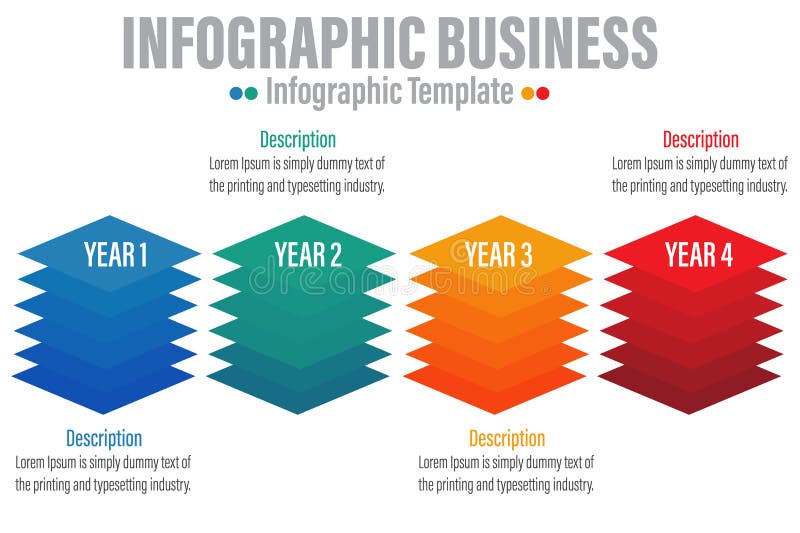 INFOGRAPHIC BUSINESS
Infographic Template

Description
Lorem Ipsum is simply dummy text of the printing and typesetting industry.

Description
Lorem Ipsum is simply dummy text of the printing and typesetting industry.

YEAR 1

YEAR 2

YEAR 3

YEAR 4

dreamstime

Description
Lorem Ipsum is simply dummy text of the printing and typesetting industry.

Description
Lorem Ipsum is simply dummy text of the printing and typesetting industry.