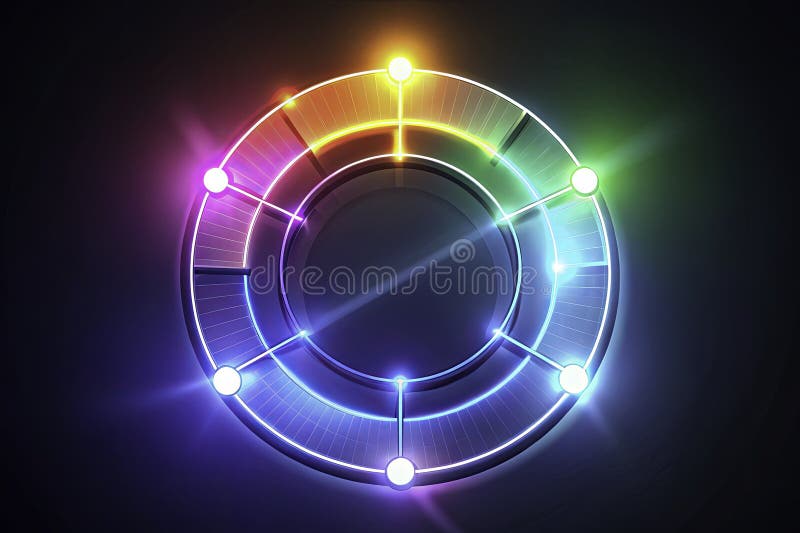 dreamstime