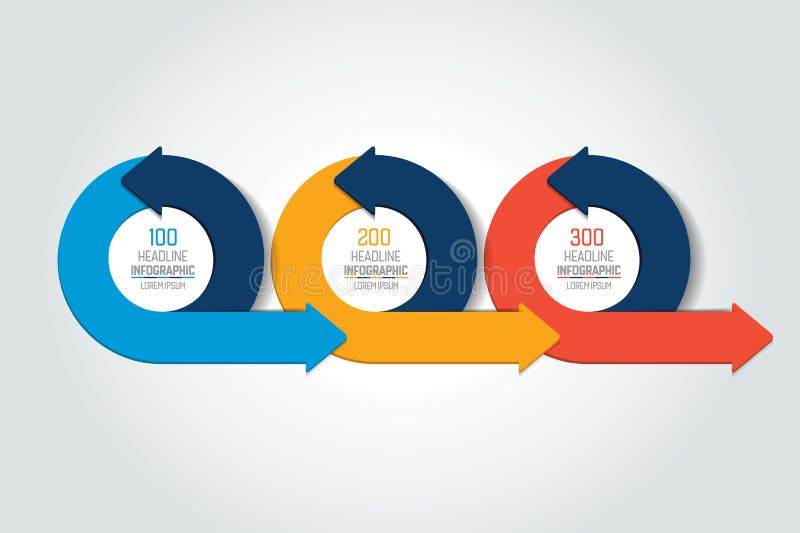 100
HEADLINE
INFOGRAPHIC
LOREM IPSUM

200
HEADLINE
INFOGRAPHIC
LOREM IPSUM

300
HEADLINE
INFOGRAPHIC
LOREM IPSUM

dreamstime