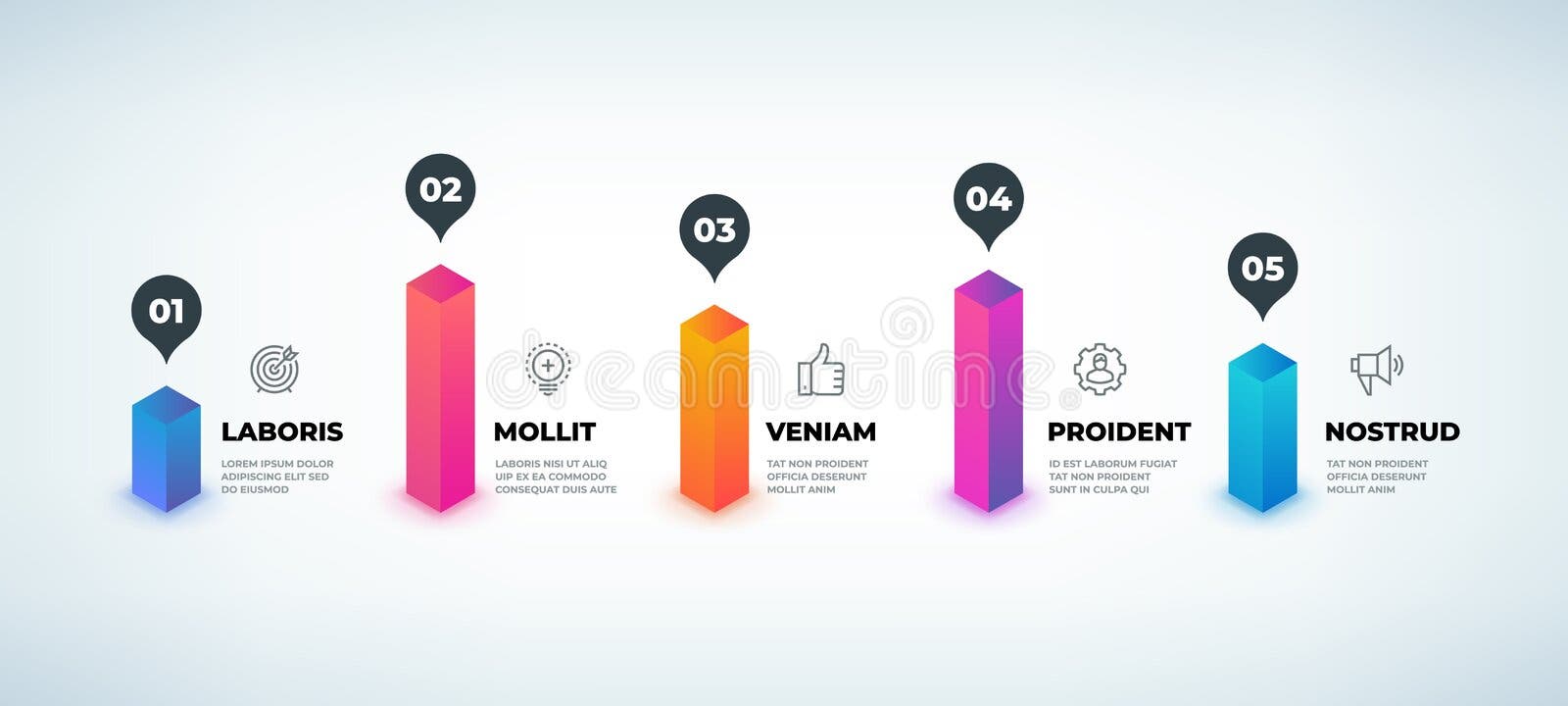 01

LABORIS

LOREM IPSUM DOLOR ADIPISCING ELIT SED DO EIUSMOD

02

MOLLIT

LABORIS NISI UT ALIQ UIP EX EA COMMODO CONSEQUAT DUIS AUTE

03

VENIAM

TAT NON PROIDENT OFFICIA DESERUNT MOLLIT ANIM

04

PROIDENT

ID EST LABORUM FUGIAT TAT NON PROIDENT SUNT IN CULPA QUI

05

NOSTRUD

TAT NON PROIDENT OFFICIA DESERUNT MOLLIT ANIM

dreamstime