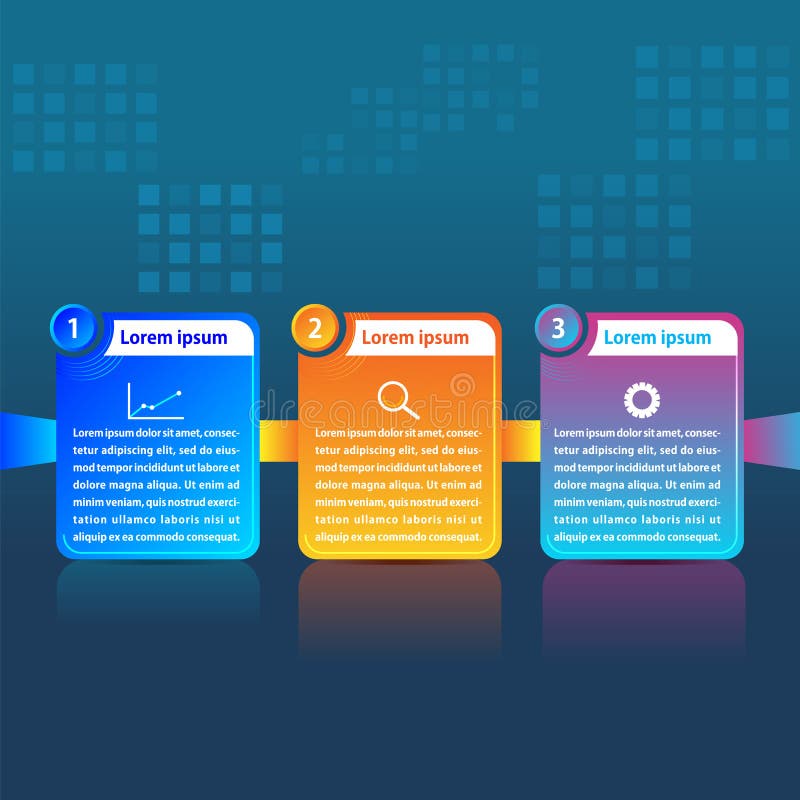 1
Lorem ipsum

Lorem ipsum dolor sit amet, consectetur adipiscing elit, sed do eiusmod tempor incididunt ut labore et dolore magna aliqua. Ut enim ad minim veniam, quis nostrud exercitation ullamco laboris nisi ut aliquip ex ea commodo consequat.

2
Lorem ipsum

Lorem ipsum dolor sit amet, consectetur adipiscing elit, sed do eiusmod tempor incididunt ut labore et dolore magna aliqua. Ut enim ad minim veniam, quis nostrud exercitation ullamco laboris nisi ut aliquip ex ea commodo consequat.

3
Lorem ipsum

Lorem ipsum dolor sit amet, consectetur adipiscing elit, sed do eiusmod tempor incididunt ut labore et dolore magna aliqua. Ut enim ad minim veniam, quis nostrud exercitation ullamco laboris nisi ut aliquip ex ea commodo consequat.

dreamstime