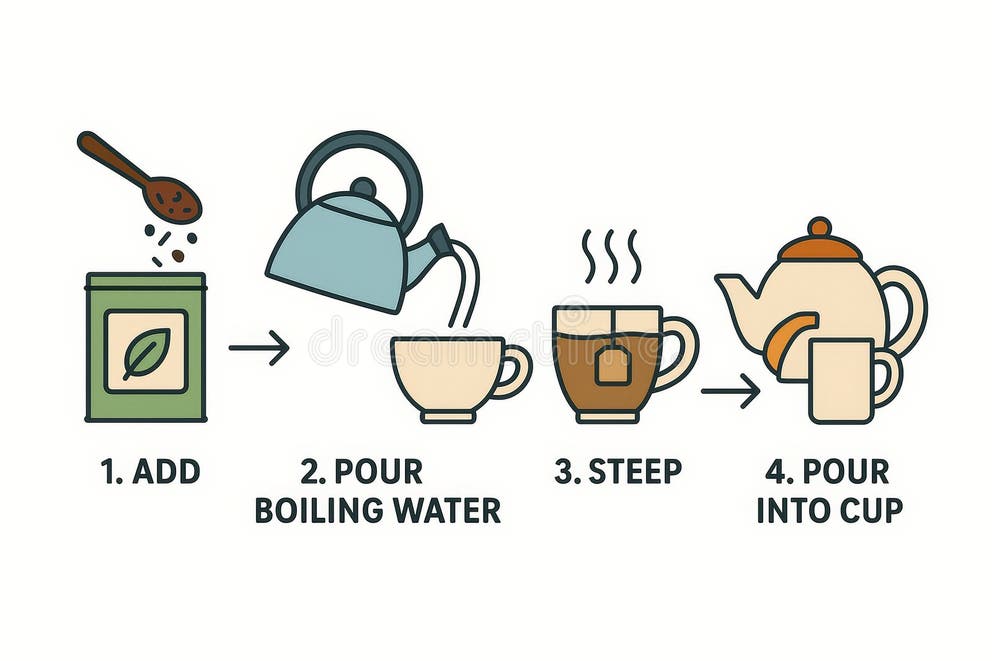 1. ADD

2. POUR BOILING WATER

3. STEEP

4. POUR INTO CUP