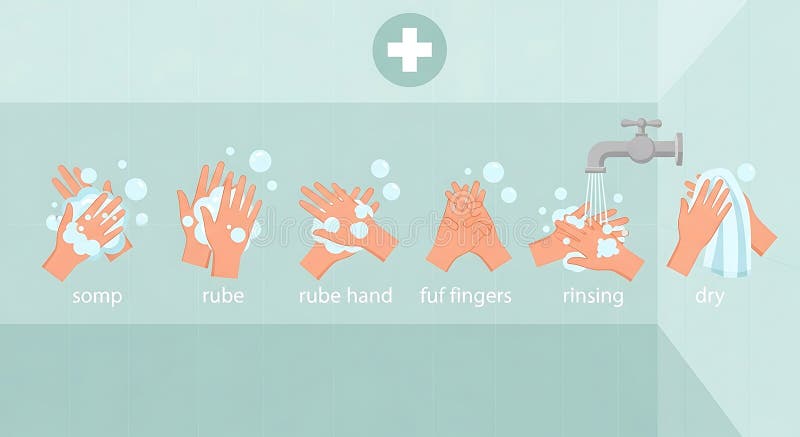 somp

rube

rube hand

fuf fingers

rinsing

dry