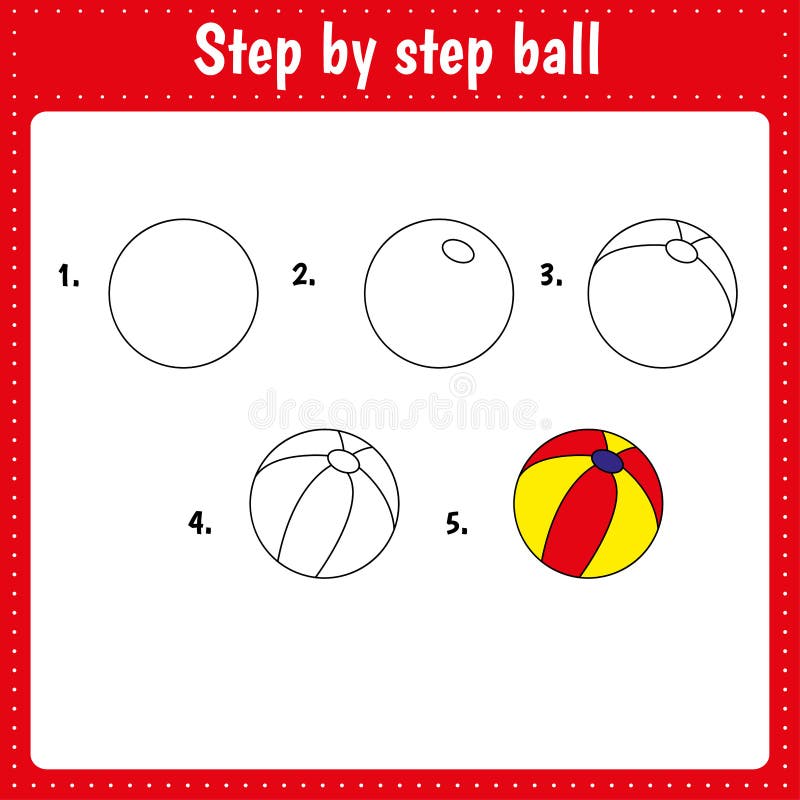 Step by step ball

1.

2.

3.

dreamstime

4.

5.