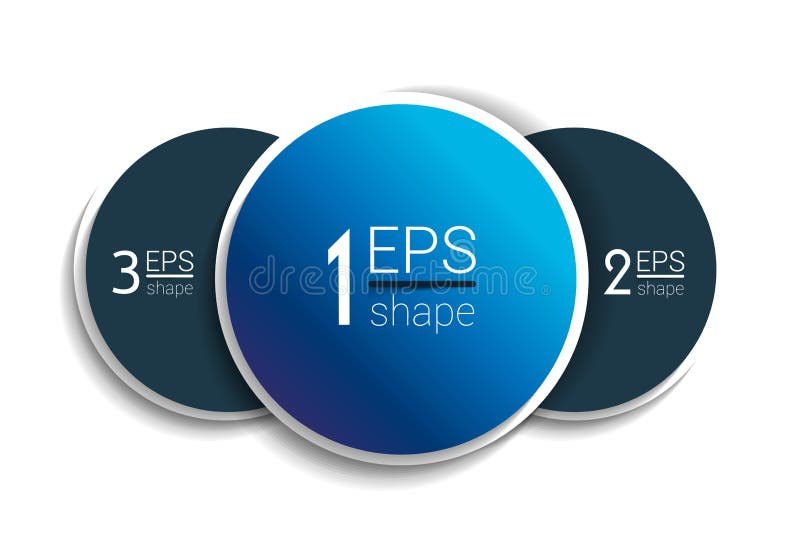 3 EPS shape

1 EPS shape

dreamstime

2 EPS shape