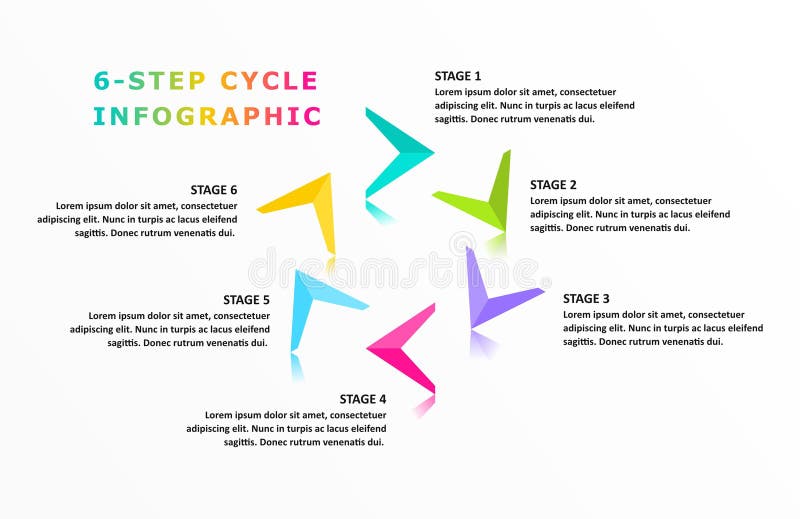 6-STEP CYCLE
INFOGRAPHIC

STAGE 1
Lorem ipsum dolor sit amet, consectetuer adipiscing elit. Nunc in turpis ac lacus eleifend sagittis. Donec rutrum venenatis dui.

STAGE 2
Lorem ipsum dolor sit amet, consectetuer adipiscing elit. Nunc in turpis ac lacus eleifend sagittis. Donec rutrum venenatis dui.

STAGE 3
Lorem ipsum dolor sit amet, consectetuer adipiscing elit. Nunc in turpis ac lacus eleifend sagittis. Donec rutrum venenatis dui.

STAGE 4
Lorem ipsum dolor sit amet, consectetuer adipiscing elit. Nunc in turpis ac lacus eleifend sagittis. Donec rutrum venenatis dui.

STAGE 5
Lorem ipsum dolor sit amet, consectetuer adipiscing elit. Nunc in turpis ac lacus eleifend sagittis. Donec rutrum venenatis dui.

STAGE 6
Lorem ipsum dolor sit amet, consectetuer adipiscing elit. Nunc in turpis ac lacus eleifend sagittis. Donec rutrum venenatis dui.

dreamstime