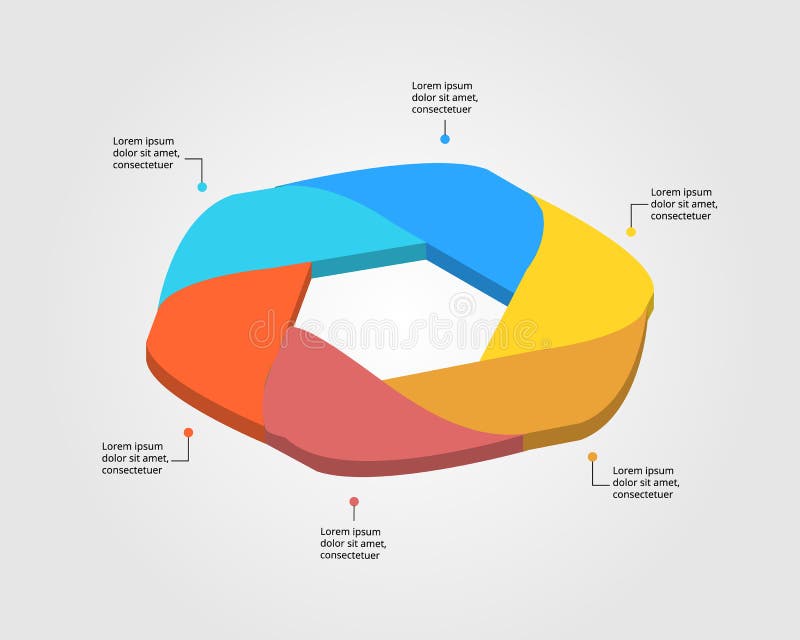 Lorem ipsum dolor sit amet, consectetuer

Lorem ipsum dolor sit amet, consectetuer

Lorem ipsum dolor sit amet, consectetuer

dreamstime

Lorem ipsum dolor sit amet, consectetuer

Lorem ipsum dolor sit amet, consectetuer

Lorem ipsum dolor sit amet, consectetuer