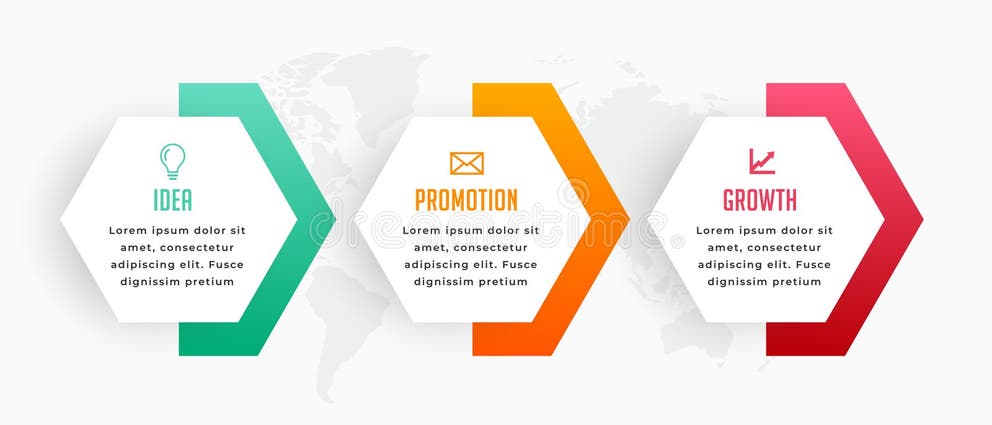 IDEA

Lorem ipsum dolor sit amet, consectetur adipiscing elit. Fusce dignissim pretium

PROMOTION

Lorem ipsum dolor sit amet, consectetur adipiscing elit. Fusce dignissim pretium

GROWTH

Lorem ipsum dolor sit amet, consectetur adipiscing elit. Fusce dignissim pretium

dreamstime