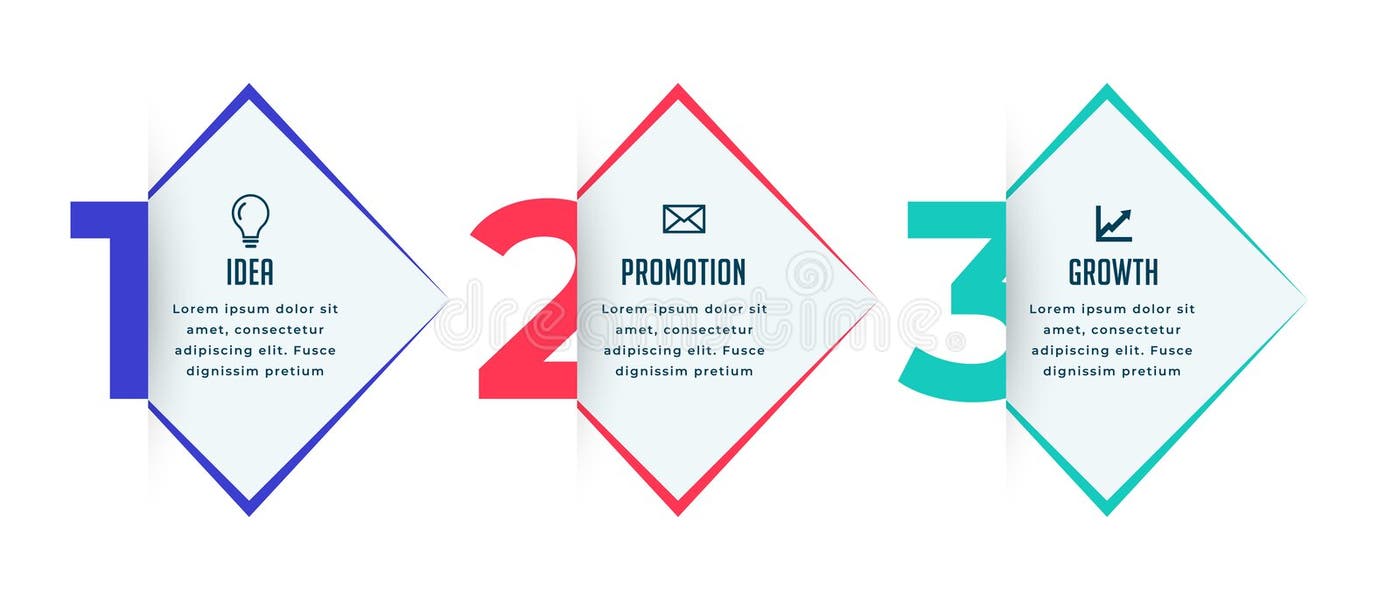 1
IDEA
Lorem ipsum dolor sit amet, consectetur adipiscing elit. Fusce dignissim pretium

2
PROMOTION
Lorem ipsum dolor sit amet, consectetur adipiscing elit. Fusce dignissim pretium

3
GROWTH
Lorem ipsum dolor sit amet, consectetur adipiscing elit. Fusce dignissim pretium

dreamstime