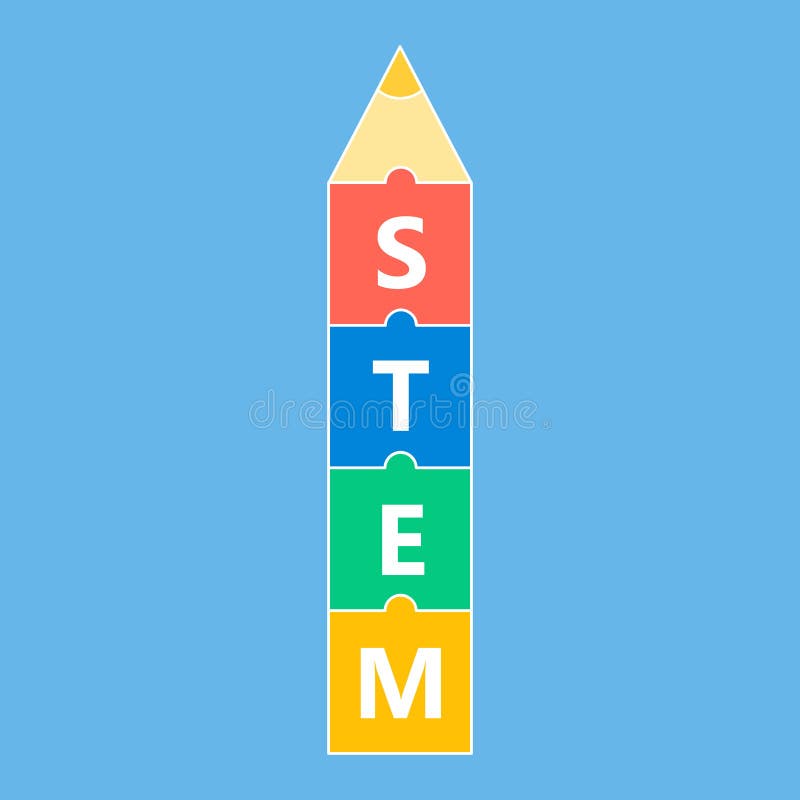 S
T
E
M

dreamstime