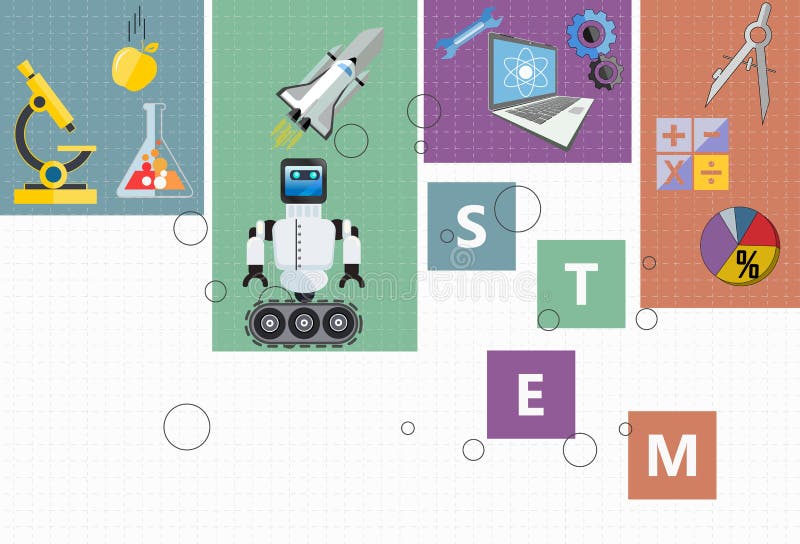 + -
× ÷

%

S
T
E
M

dreamstime