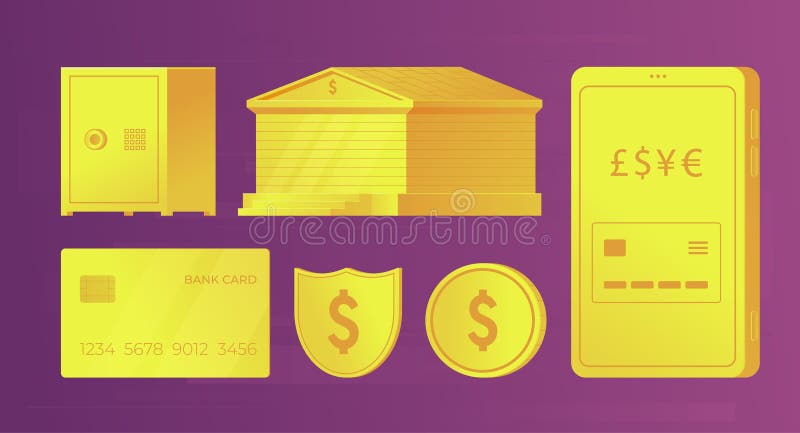 $

£$¥€

dreamstime

BANK CARD

1234 5678 9012 3456

$

$