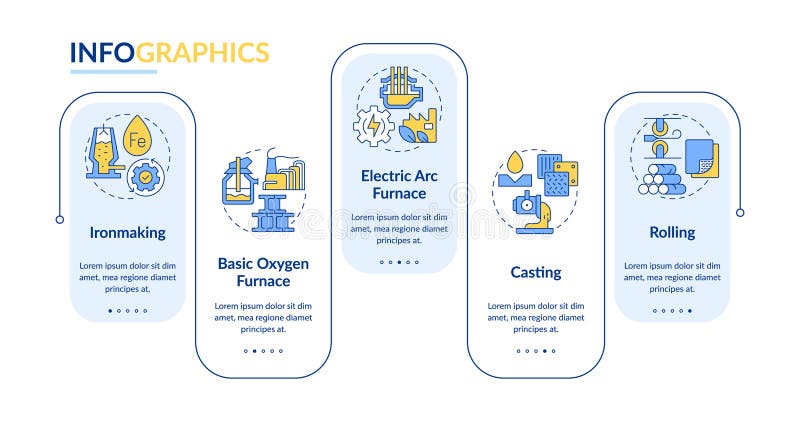 INFOGRAPHICS

Fe

Ironmaking

Lorem ipsum dolor sit dim amet, mea regione diamet principes at.

Basic Oxygen Furnace

Lorem ipsum dolor sit dim amet, mea regione diamet principes at.

Electric Arc Furnace

Lorem ipsum dolor sit dim amet, mea regione diamet principes at.

Casting

Lorem ipsum dolor sit dim amet, mea regione diamet principes at.

Rolling

Lorem ipsum dolor sit dim amet, mea regione diamet principes at.