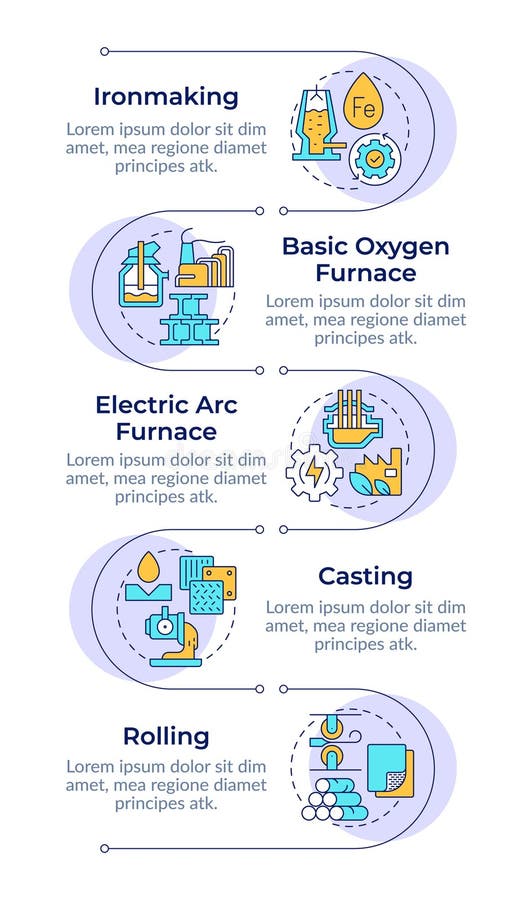 Ironmaking
Lorem ipsum dolor sit dim amet, mea regione diamet principes atk.

Fe

Basic Oxygen Furnace
Lorem ipsum dolor sit dim amet, mea regione diamet principes atk.

Electric Arc Furnace
Lorem ipsum dolor sit dim amet, mea regione diamet principes atk.

Casting
Lorem ipsum dolor sit dim amet, mea regione diamet principes atk.

Rolling
Lorem ipsum dolor sit dim amet, mea regione diamet principes atk.